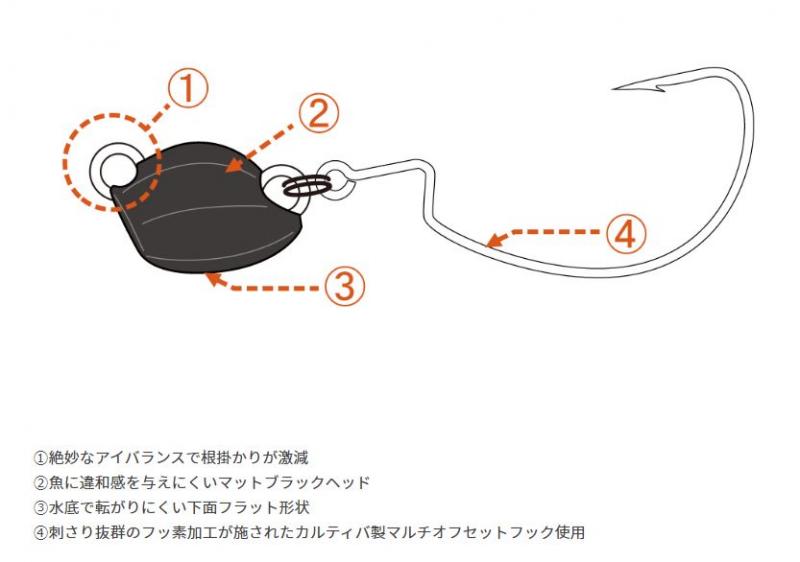 ①
②
③
④

①絶妙なアイバランスで根掛かりが激減
②魚に違和感を与えにくいマットブラックヘッド
③水底で転がりにくい下面フラット形状
④刺さり抜群のフッ素加工が施されたカルティバ製マルチオフセットフック使用